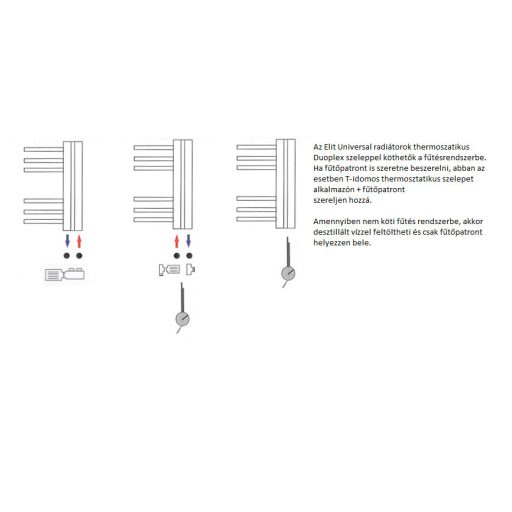 Az Elit Universal radiátorok thermoszatikus Duoplex szeleppel köthetők a fűtésrendszerbe. Ha fűtőpatront is szeretne beszerelni, abban az esetben T-idomos thermosztatikus szelepet alkalmazón + fűtőpatront szereljen hozzá.

Amennyiben nem köti fűtés rendszerbe, akkor desztillált vízzel feltöltheti és csak fűtőpatront helyezzen bele.