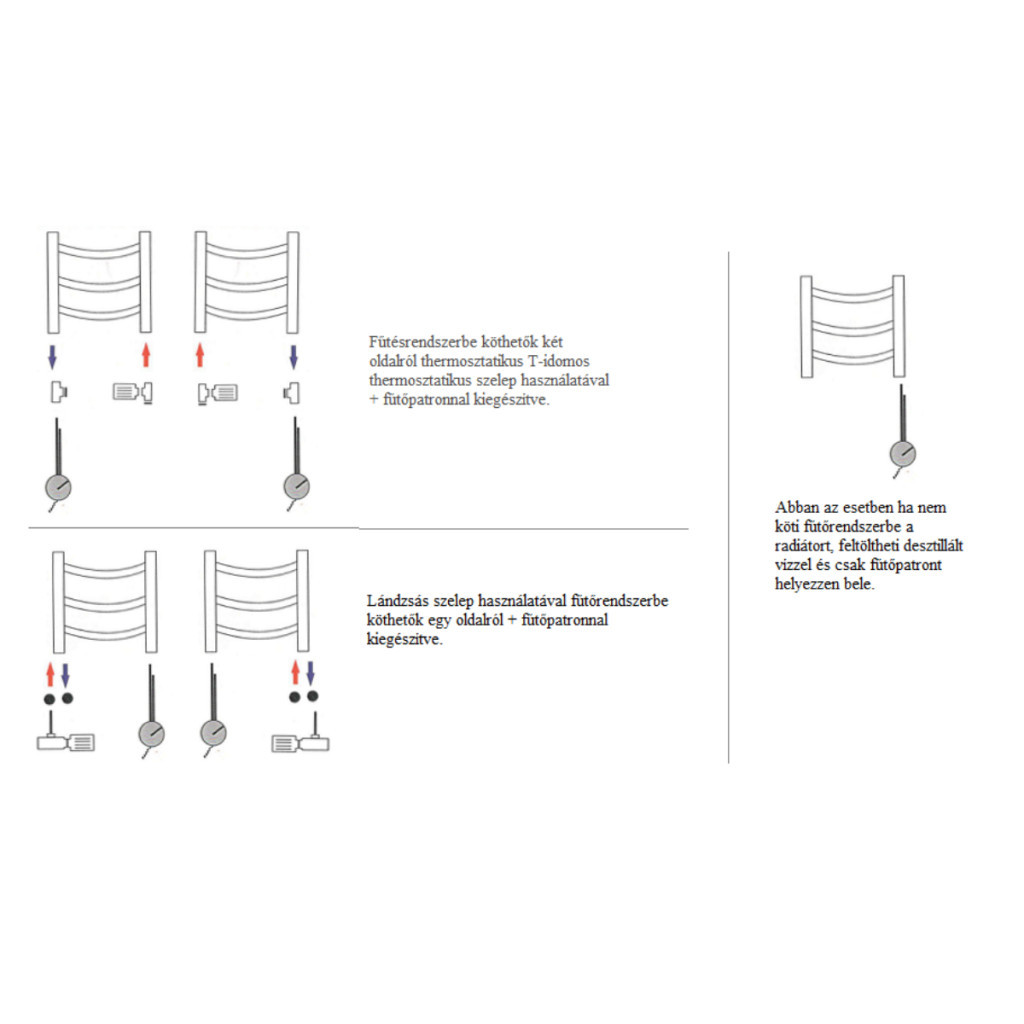 Fűtésrendszerbe köthetők két oldalról thermosztatikus T-idomos thermosztatikus szelep használatával + fűtőpatronnal kiegészítve.

Lándzsás szelep használatával fűtőrendszerbe köthetők egy oldalról + fűtőpatronnal kiegészítve.

Abban az esetben ha nem köti fűtőrendszerbe a radiátort, feltöltheti desztillált vízzel és csak fűtőpatront helyezzen bele.