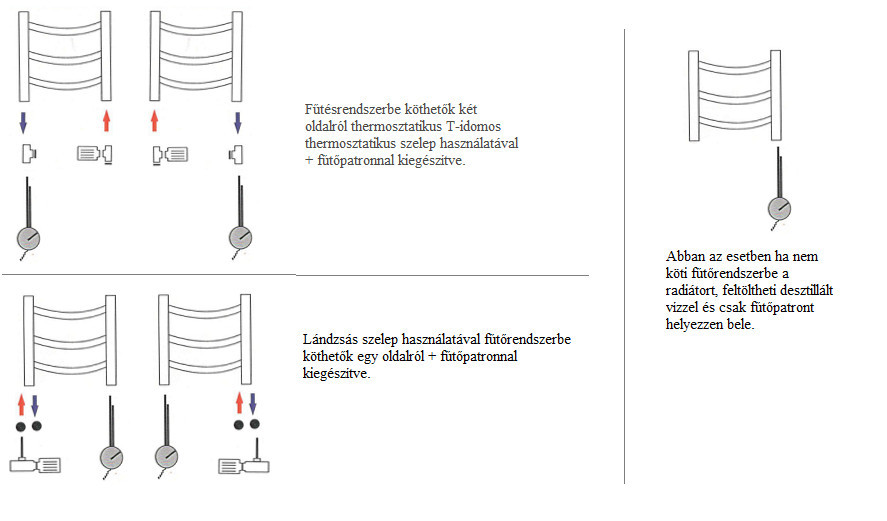 Fűtésrendszerbe köthetők két oldalról thermosztatikus T-idomos thermosztatikus szelep használatával + fűtőpatronnal kiegészítve.

Lándzsás szelep használatával fűtőrendszerbe köthetők egy oldalról + fűtőpatronnal kiegészítve.

Abban az esetben ha nem köti fűtőrendszerbe a radiátort, feltöltheti desztillált vízzel és csak fűtőpatront helyezzen bele.